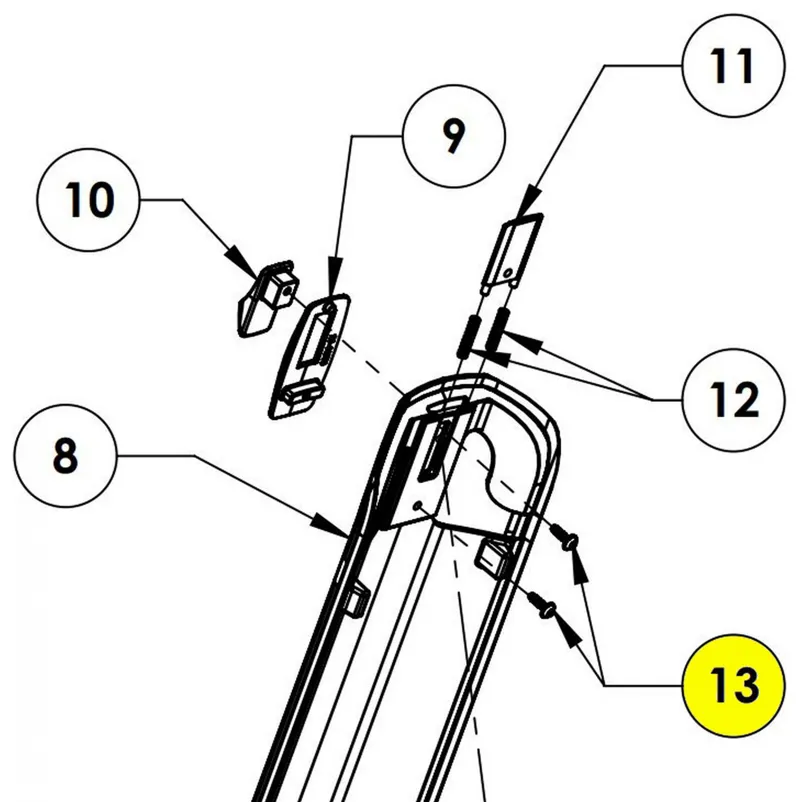 11

9

10

12

8

13